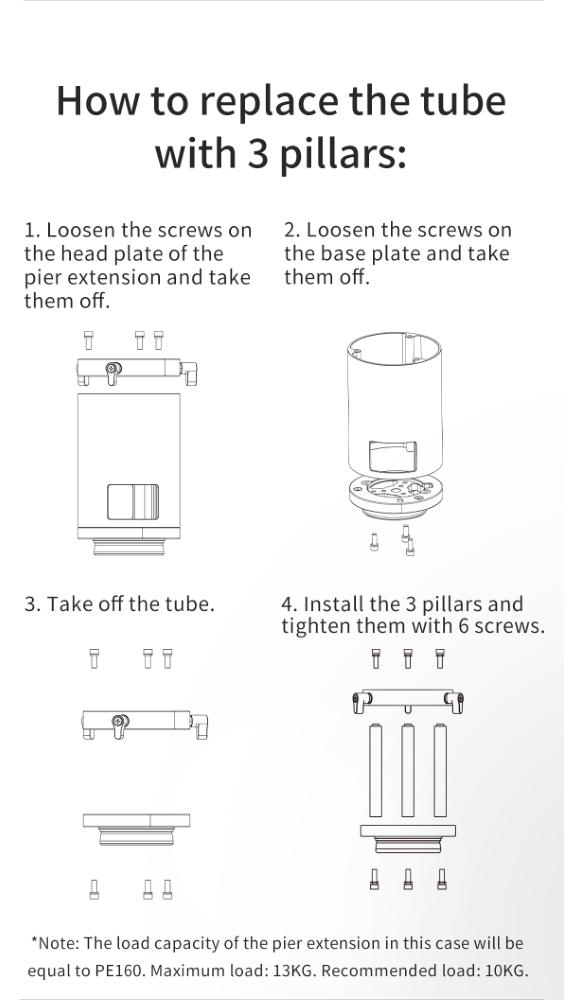 How to replace the tube with 3 pillars:

1. Loosen the screws on the head plate of the pier extension and take them off.

2. Loosen the screws on the base plate and take them off.

3. Take off the tube.

4. Install the 3 pillars and tighten them with 6 screws.

*Note: The load capacity of the pier extension in this case will be equal to PE160. Maximum load: 13KG. Recommended load: 10KG.