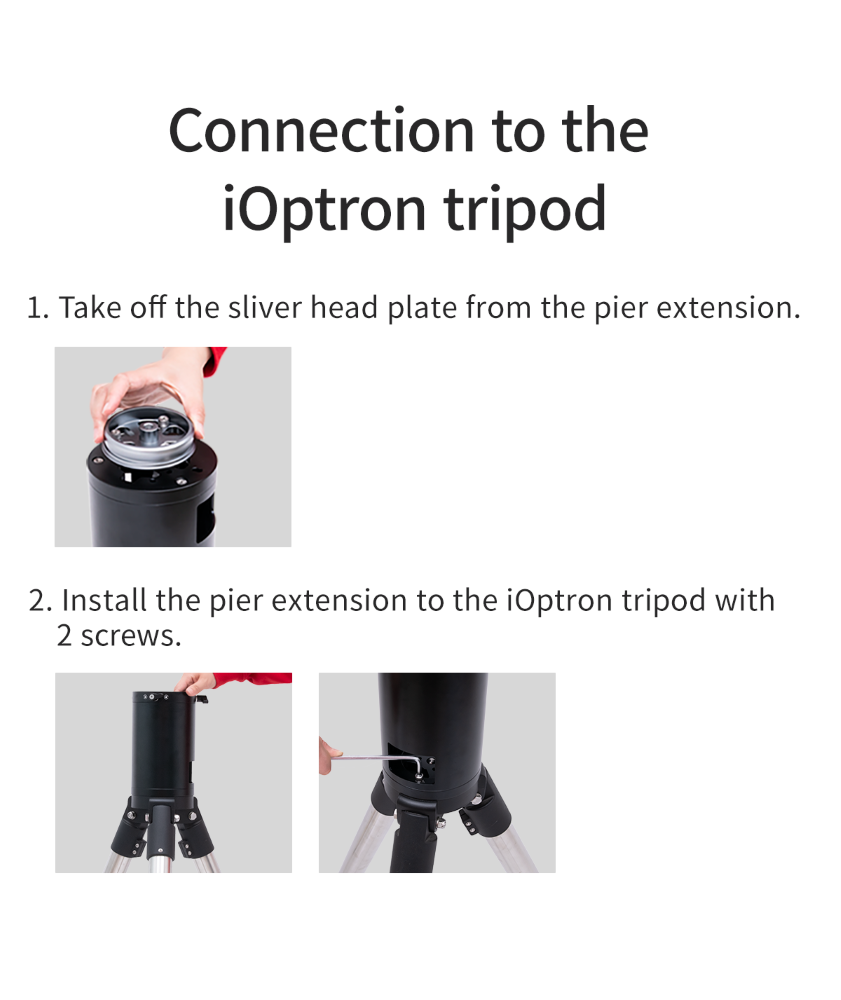 Connection to the iOptron tripod

1. Take off the sliver head plate from the pier extension.

2. Install the pier extension to the iOptron tripod with 2 screws.