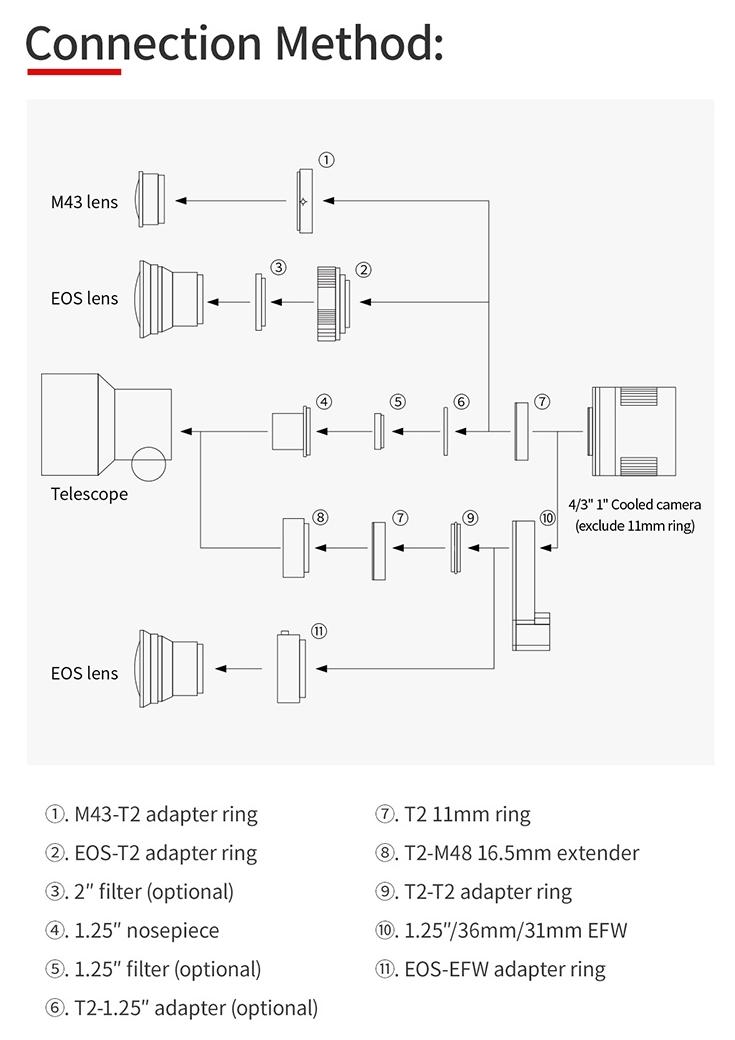 Connection Method:

M43 lens
①
EOS lens
③
②
Telescope
④
⑤
⑥
⑦
4/3" 1" Cooled camera (exclude 11mm ring)
⑧
⑦
⑨
⑩
EOS lens
⑪

①. M43-T2 adapter ring
②. EOS-T2 adapter ring
③. 2″ filter (optional)
④. 1.25″ nosepiece
⑤. 1.25″ filter (optional)
⑥. T2-1.25″ adapter (optional)

⑦. T2 11mm ring
⑧. T2-M48 16.5mm extender
⑨. T2-T2 adapter ring
⑩. 1.25″/36mm/31mm EFW
⑪. EOS-EFW adapter ring