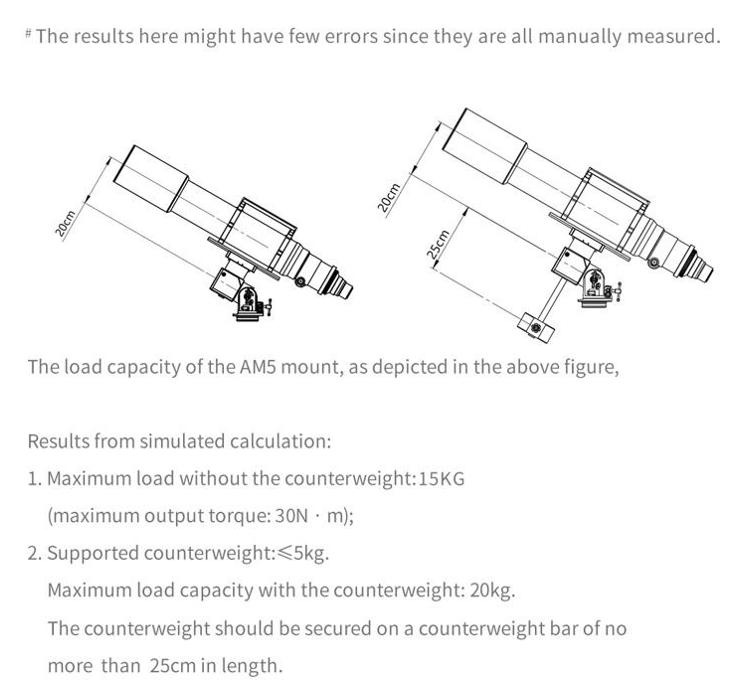 # The results here might have few errors since they are all manually measured.

20cm

20cm

25cm

The load capacity of the AM5 mount, as depicted in the above figure,

Results from simulated calculation:

1. Maximum load without the counterweight:15KG
(maximum output torque: 30N · m);

2. Supported counterweight:≤5kg.
Maximum load capacity with the counterweight: 20kg.
The counterweight should be secured on a counterweight bar of no more than 25cm in length.