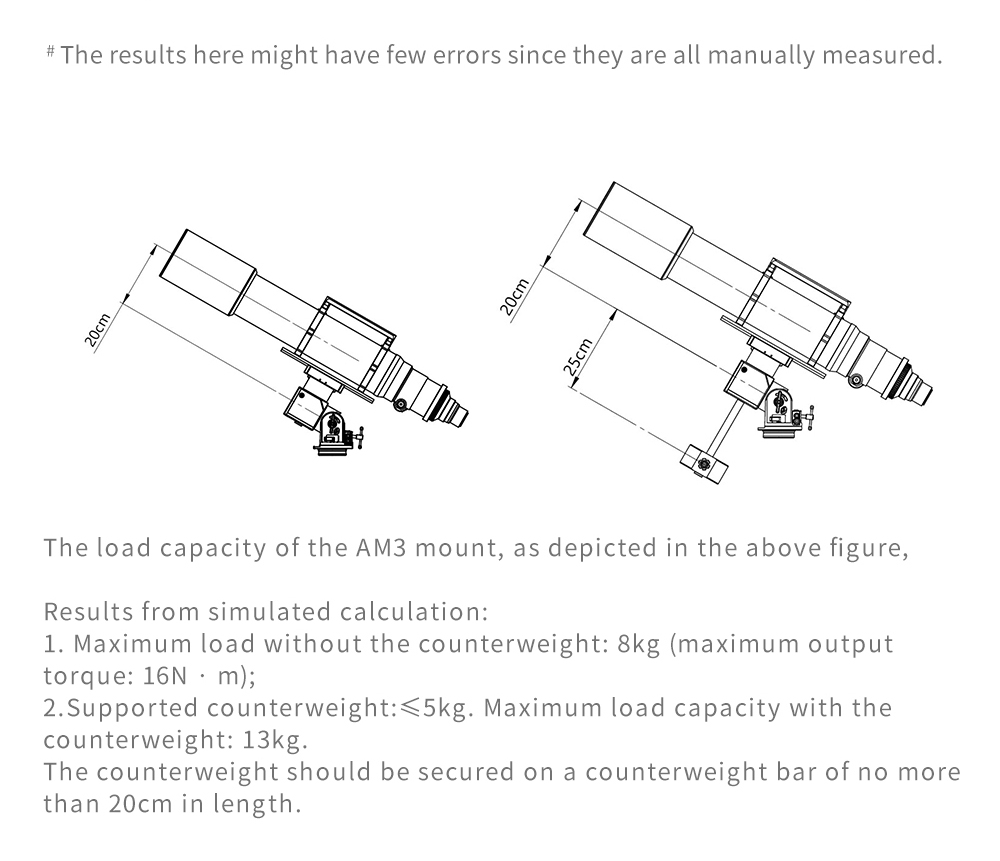 # The results here might have few errors since they are all manually measured.

20cm

20cm

25cm

The load capacity of the AM3 mount, as depicted in the above figure,

Results from simulated calculation:
1. Maximum load without the counterweight: 8kg (maximum output torque: 16N · m);
2.Supported counterweight:⩽5kg. Maximum load capacity with the counterweight: 13kg.
The counterweight should be secured on a counterweight bar of no more than 20cm in length.