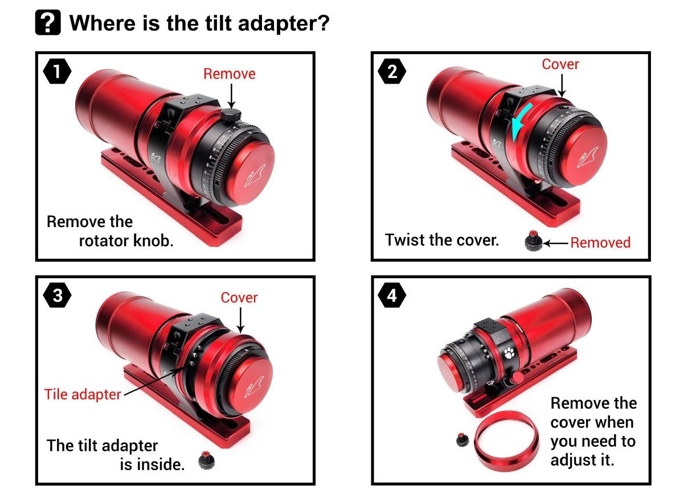 ? Where is the tilt adapter?

1
Remove
Remove the rotator knob.

2
Cover
Twist the cover.
Removed

3
Cover
Tile adapter
The tilt adapter is inside.

4
Remove the cover when you need to adjust it.