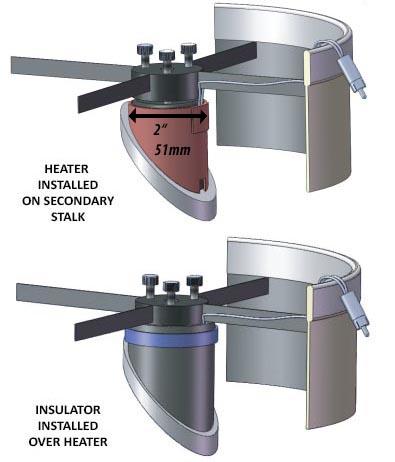 2"
51mm

HEATER INSTALLED ON SECONDARY STALK

INSULATOR INSTALLED OVER HEATER