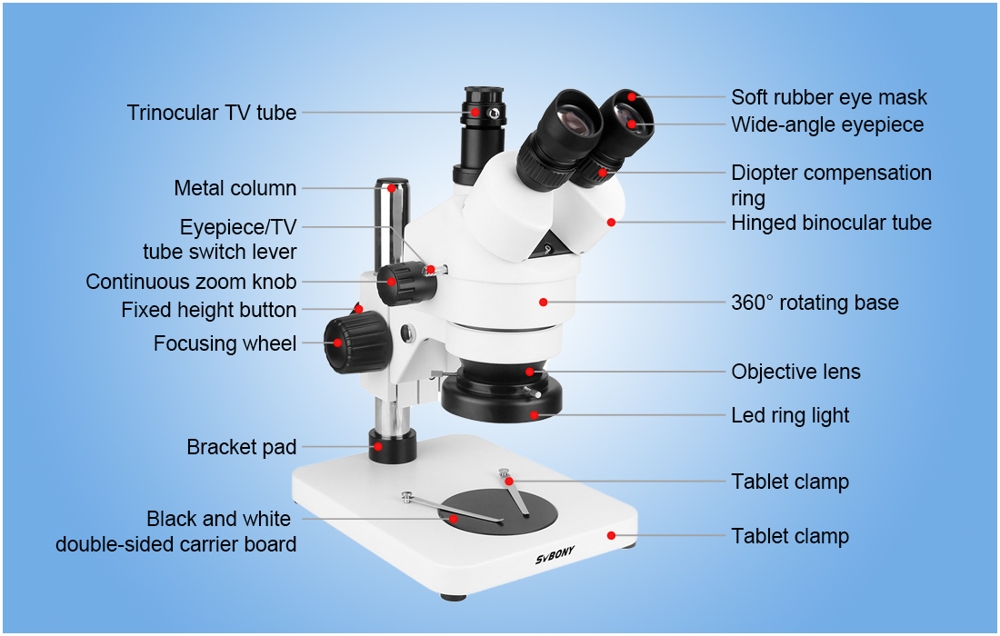 Trinocular TV tube
Metal column
Eyepiece/TV tube switch lever
Continuous zoom knob
Fixed height button
Focusing wheel
Bracket pad
Black and white double-sided carrier board

Soft rubber eye mask
Wide-angle eyepiece
Diopter compensation ring
Hinged binocular tube
360° rotating base
Objective lens
Led ring light
Tablet clamp
Tablet clamp

SVBONY