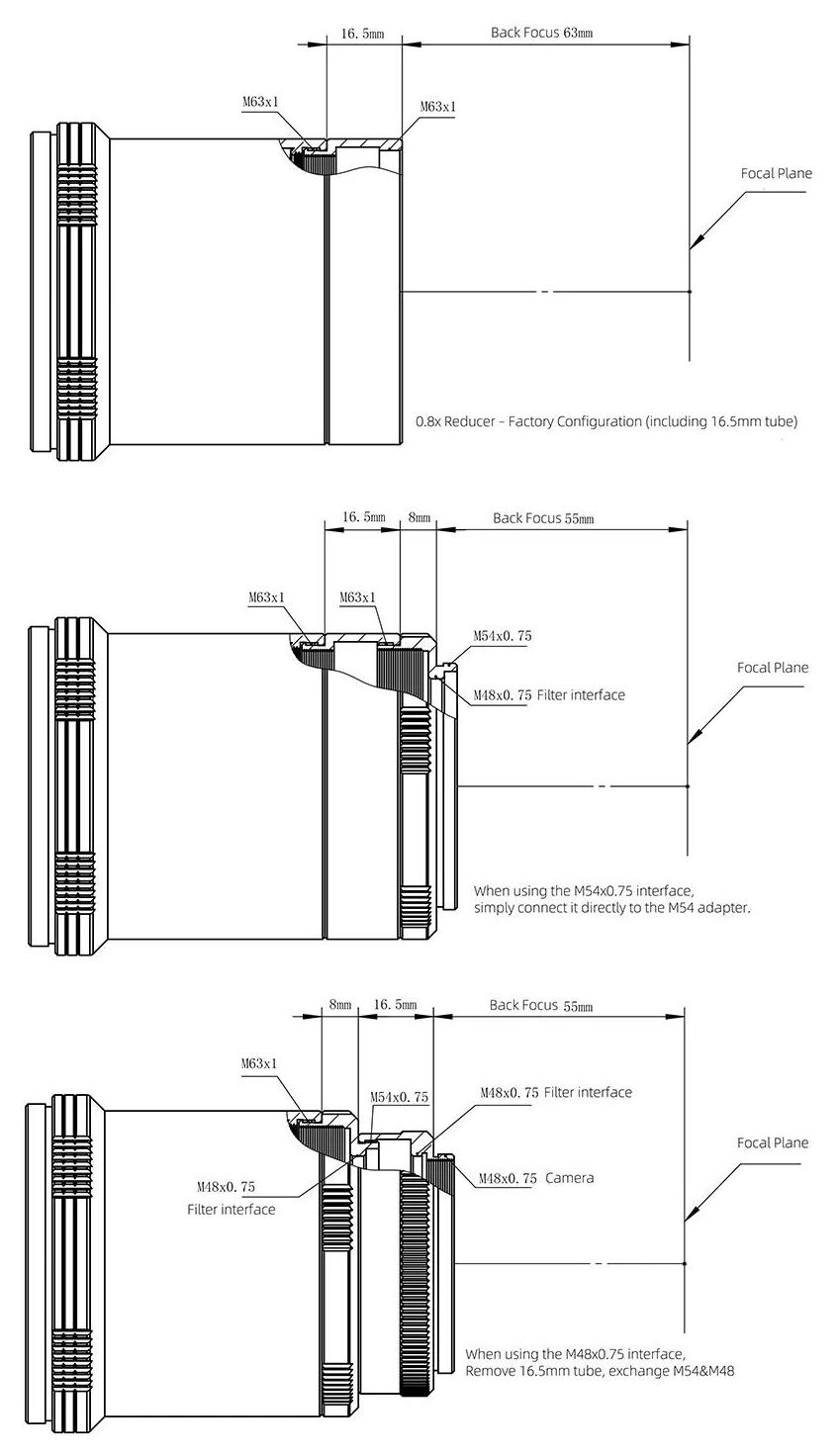 16.5mm
Back Focus 63mm
M63x1
M63x1
Focal Plane
0.8x Reducer - Factory Configuration (including 16.5mm tube)

16.5mm
8mm
Back Focus 55mm
M63x1
M63x1
M54x0.75
M48x0.75 Filter interface
Focal Plane
When using the M54x0.75 interface, simply connect it directly to the M54 adapter.

8mm
16.5mm
Back Focus 55mm
M63x1
M54x0.75
M48x0.75 Filter interface
M48x0.75 Filter interface
M48x0.75 Camera
Focal Plane
When using the M48x0.75 interface, Remove 16.5mm tube, exchange M54&M48