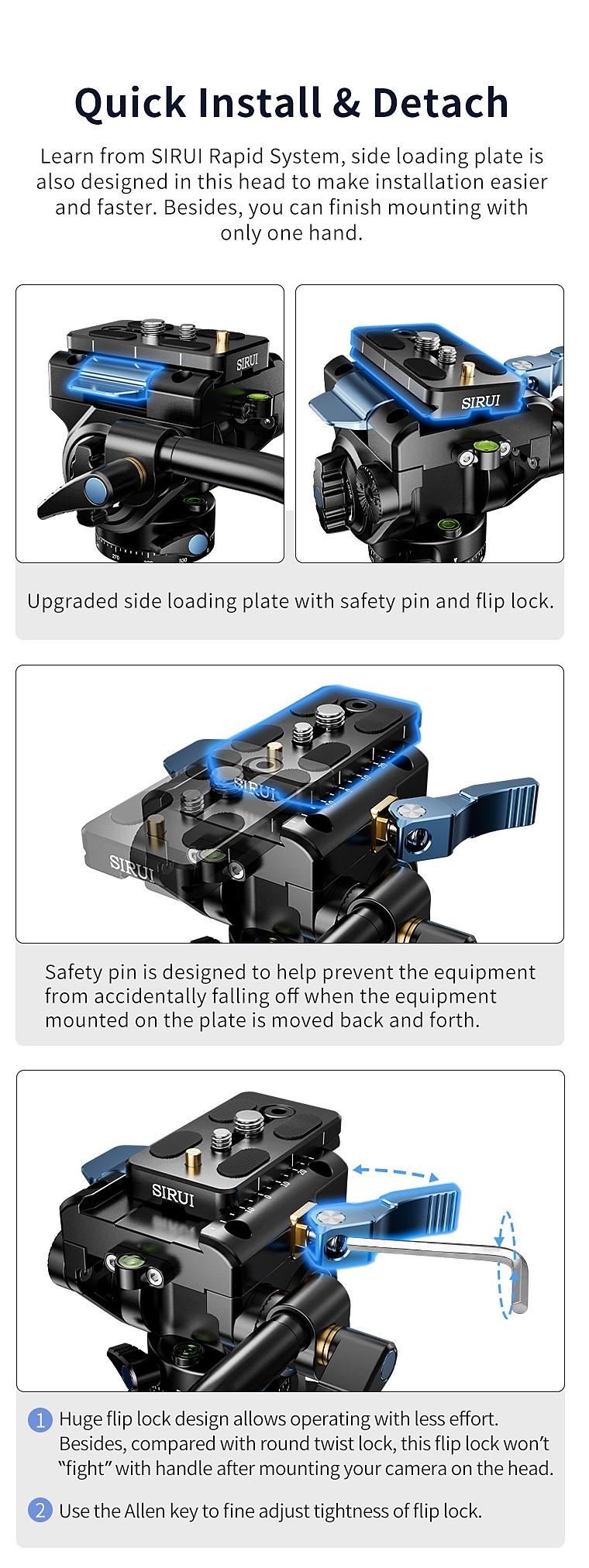 Quick Install & Detach

Learn from SIRUI Rapid System, side loading plate is also designed in this head to make installation easier and faster. Besides, you can finish mounting with only one hand.

SIRUI

SIRUI

Upgraded side loading plate with safety pin and flip lock.

SIRUI

SIRUI

Safety pin is designed to help prevent the equipment from accidentally falling off when the equipment mounted on the plate is moved back and forth.

SIRUI

1 Huge flip lock design allows operating with less effort. Besides, compared with round twist lock, this flip lock won't "fight" with handle after mounting your camera on the head.

2 Use the Allen key to fine adjust tightness of flip lock.