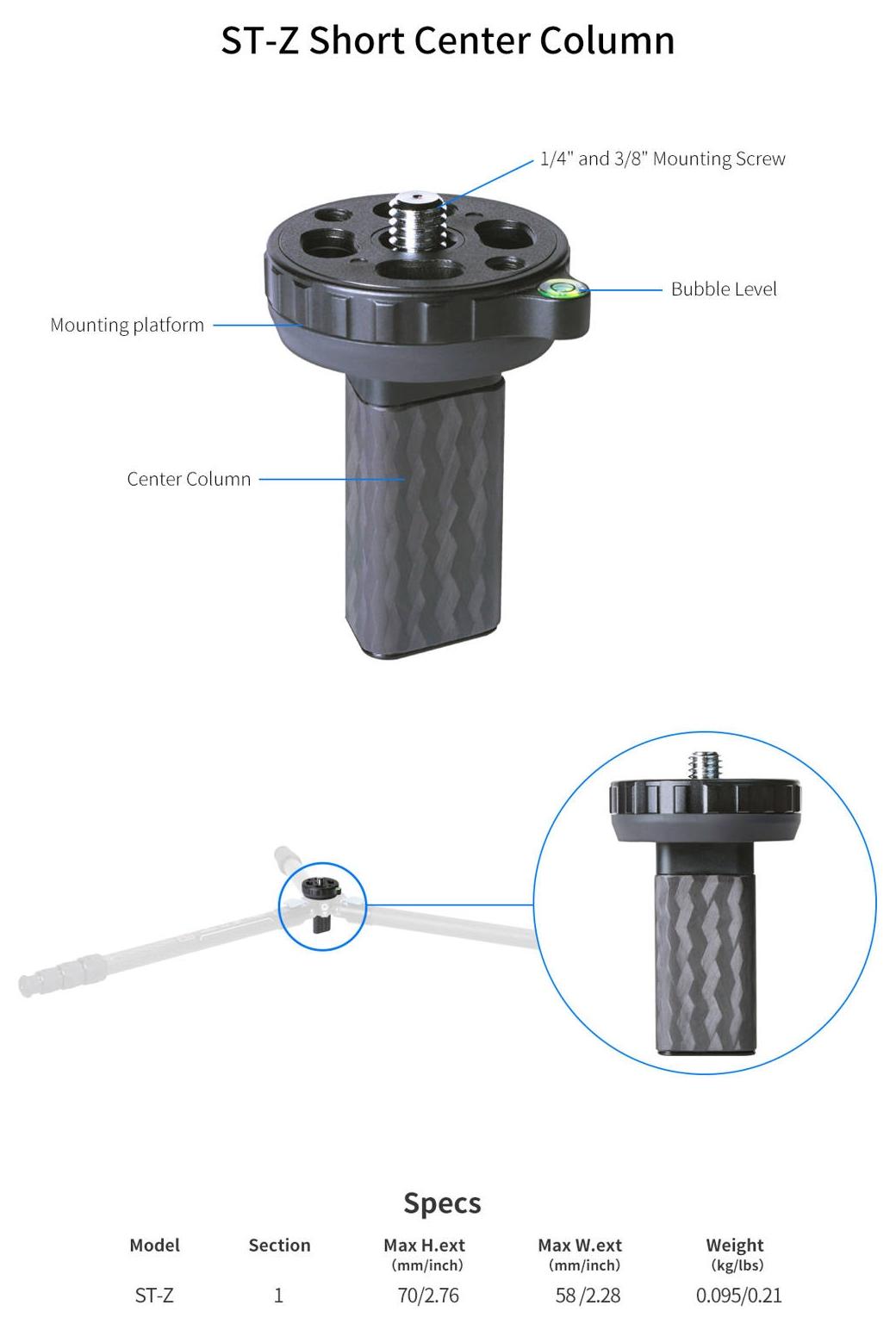 ST-Z Short Center Column

1/4" and 3/8" Mounting Screw

Bubble Level

Mounting platform

Center Column

Specs

| Model | Section | Max H.ext (mm/inch) | Max W.ext (mm/inch) | Weight (kg/lbs) |
|---|---|---|---|---|
| ST-Z | 1 | 70/2.76 | 58 /2.28 | 0.095/0.21 |