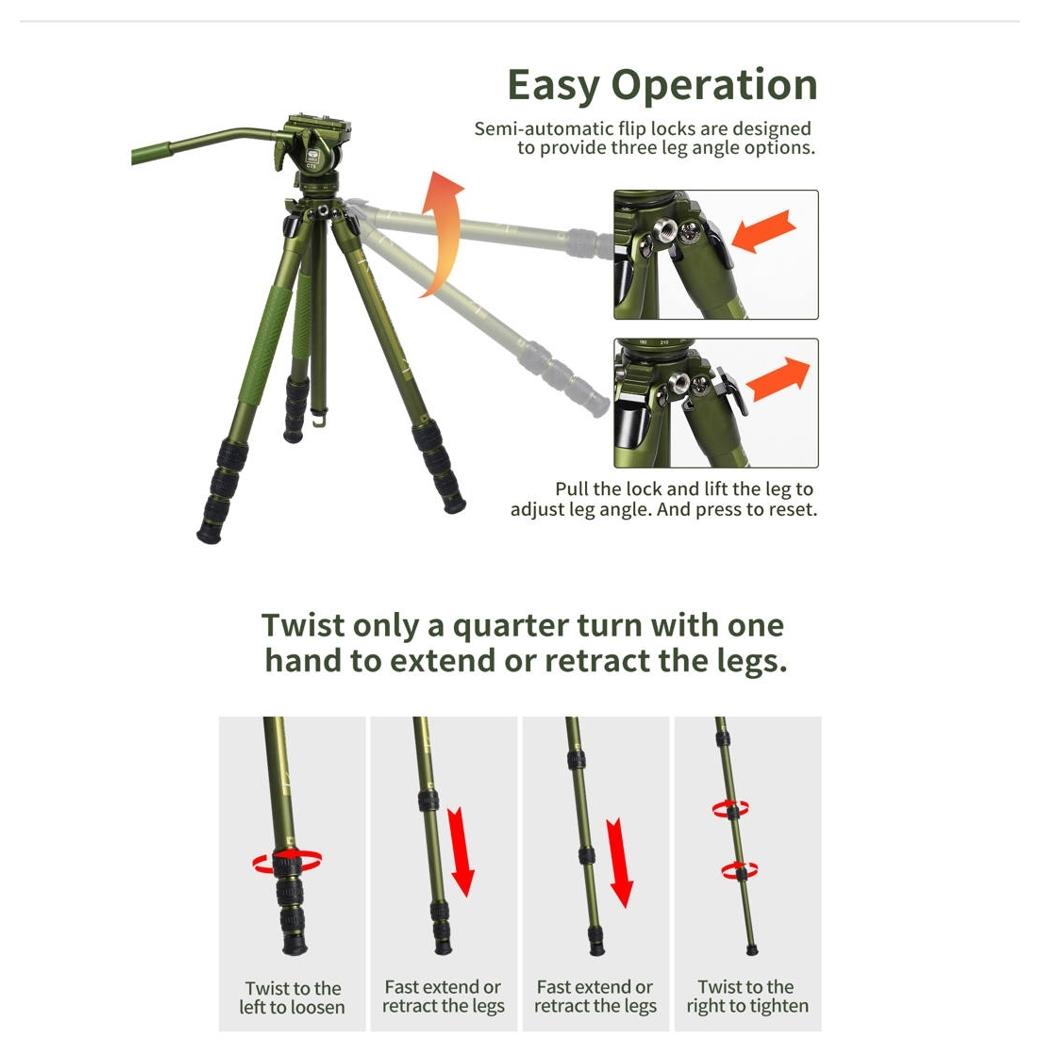 Easy Operation

Semi-automatic flip locks are designed to provide three leg angle options.

Pull the lock and lift the leg to adjust leg angle. And press to reset.

Twist only a quarter turn with one hand to extend or retract the legs.

Twist to the left to loosen

Fast extend or retract the legs

Fast extend or retract the legs

Twist to the right to tighten