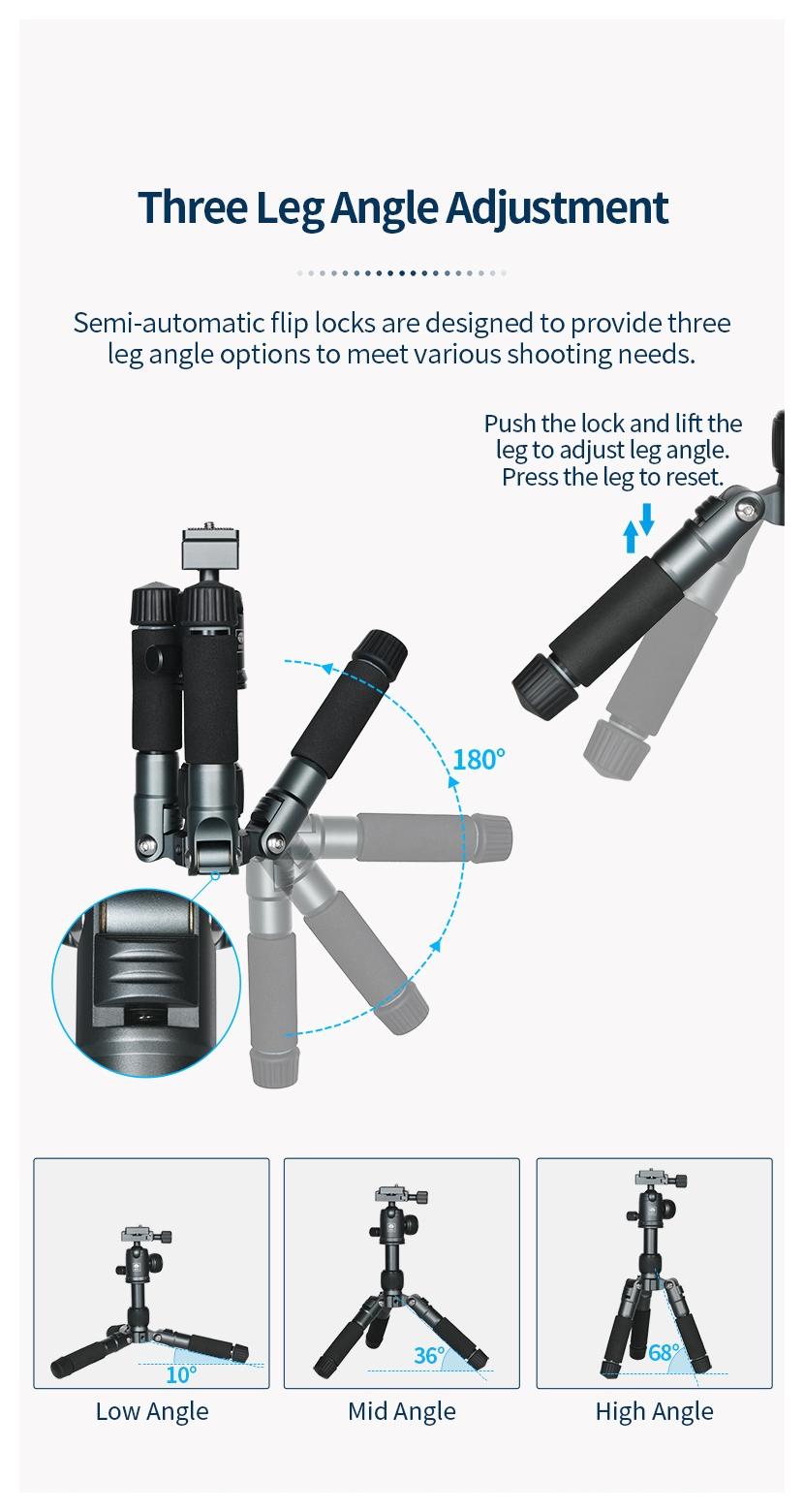 Three Leg Angle Adjustment

Semi-automatic flip locks are designed to provide three leg angle options to meet various shooting needs.

Push the lock and lift the leg to adjust leg angle. Press the leg to reset.

180°

10°

Low Angle

36°

Mid Angle

68°

High Angle