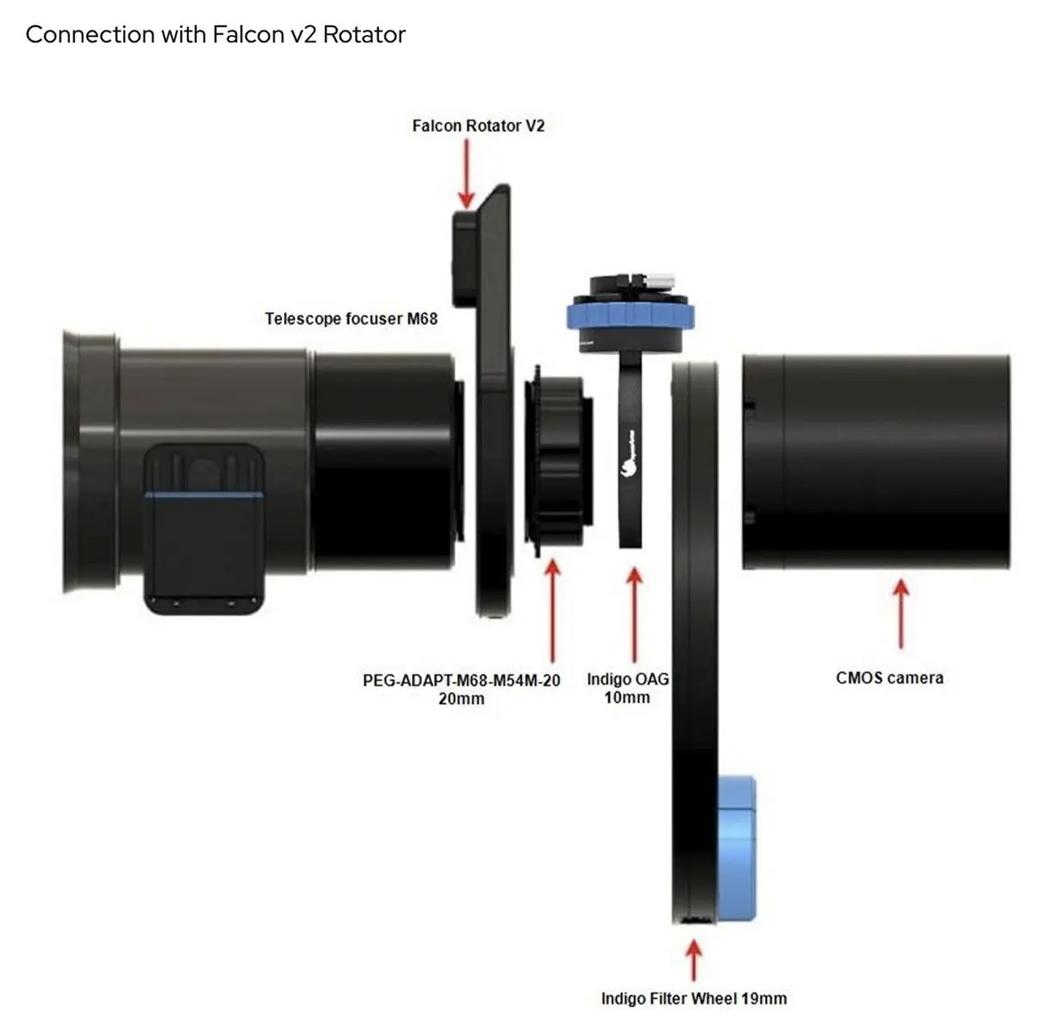 Connection with Falcon v2 Rotator

Falcon Rotator V2

Telescope focuser M68

PEG-ADAPT-M68-M54M-20
20mm

Indigo OAG
10mm

CMOS camera

Indigo Filter Wheel 19mm