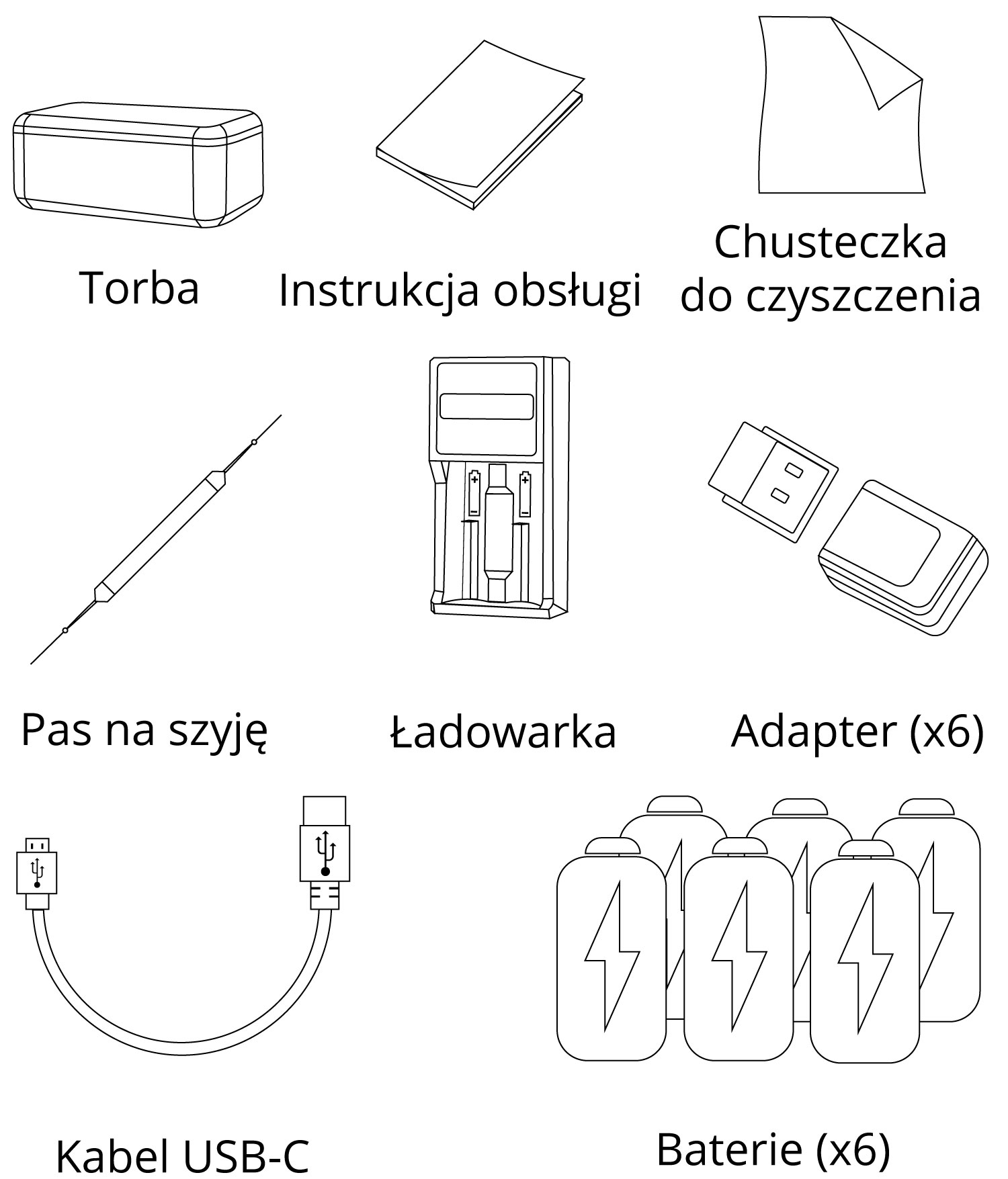 Torba

Instrukcja obsługi

Chusteczka do czyszczenia

Pas na szyję

Ładowarka

Adapter (x6)

Kabel USB-C

Baterie (x6)