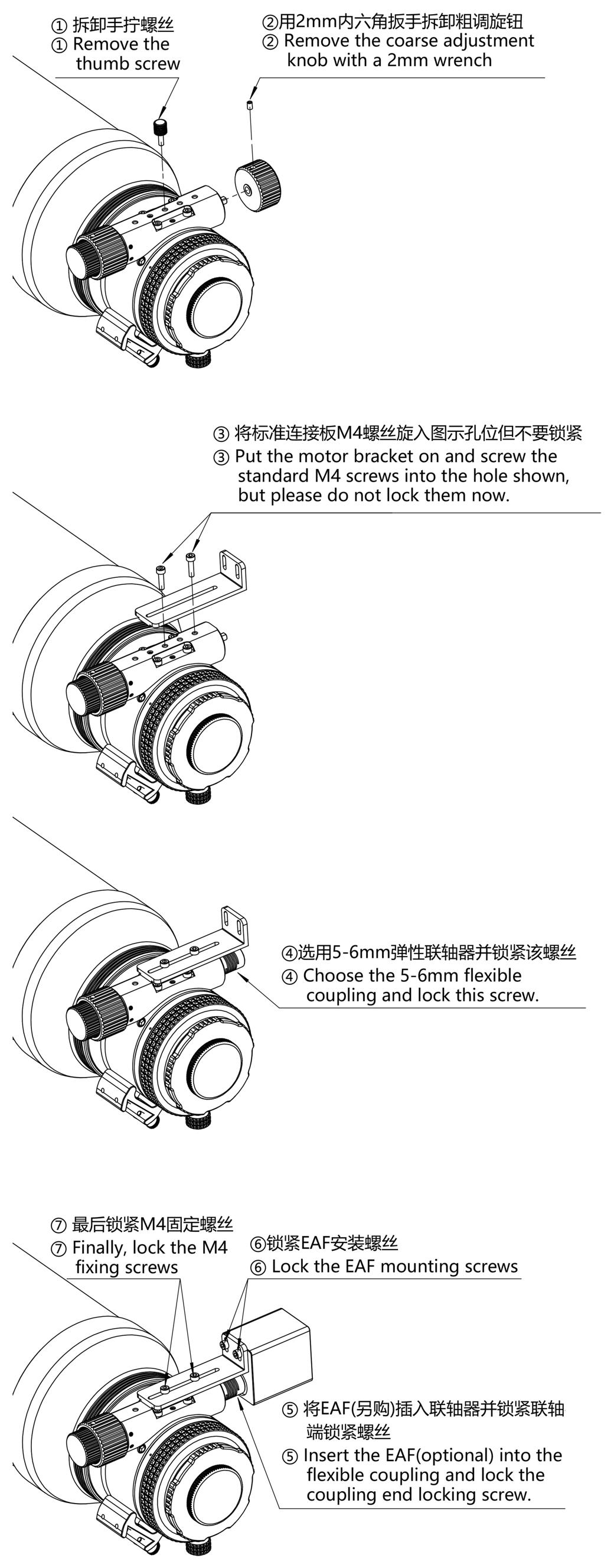 ① 拆卸手拧螺丝
① Remove the thumb screw

②用2mm内六角扳手拆卸粗调旋钮
② Remove the coarse adjustment knob with a 2mm wrench

③ 将标准连接板M4螺丝旋入图示孔位但不要锁紧
③ Put the motor bracket on and screw the standard M4 screws into the hole shown, but please do not lock them now.

④选用5-6mm弹性联轴器并锁紧该螺丝
④ Choose the 5-6mm flexible coupling and lock this screw.

⑦ 最后锁紧M4固定螺丝
⑦ Finally, lock the M4 fixing screws

⑥锁紧EAF安装螺丝
⑥ Lock the EAF mounting screws

⑤ 将EAF(另购)插入联轴器并锁紧联轴端锁紧螺丝
⑤ Insert the EAF(optional) into the flexible coupling and lock the coupling end locking screw.