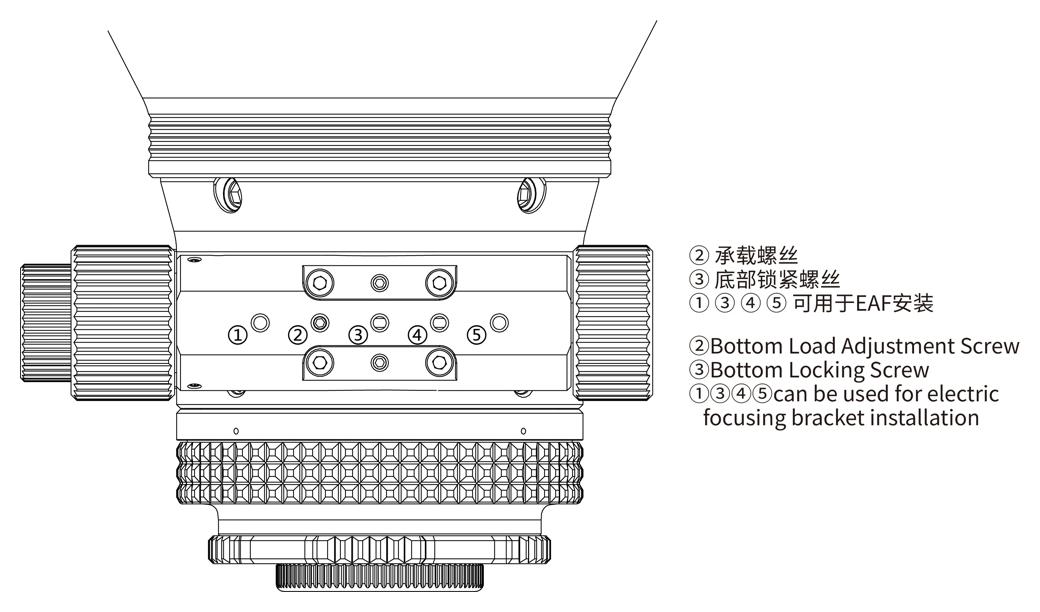 ① ② ③ ④ ⑤

② 承载螺丝
③ 底部锁紧螺丝
① ③ ④ ⑤ 可用于EAF安装

②Bottom Load Adjustment Screw
③Bottom Locking Screw
①③④⑤can be used for electric focusing bracket installation