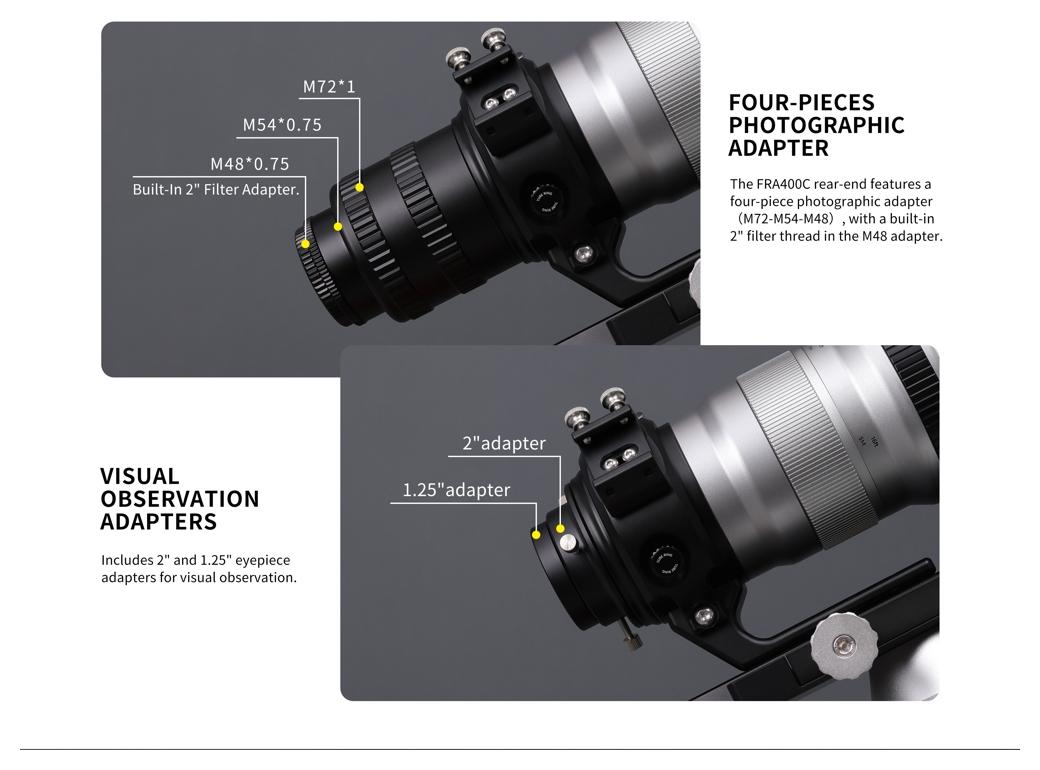 M72*1

M54*0.75

M48*0.75

Built-In 2" Filter Adapter.

FOUR-PIECES PHOTOGRAPHIC ADAPTER

The FRA400C rear-end features a four-piece photographic adapter （M72-M54-M48）, with a built-in 2" filter thread in the M48 adapter.

2"adapter

1.25"adapter

VISUAL OBSERVATION ADAPTERS

Includes 2" and 1.25" eyepiece adapters for visual observation.