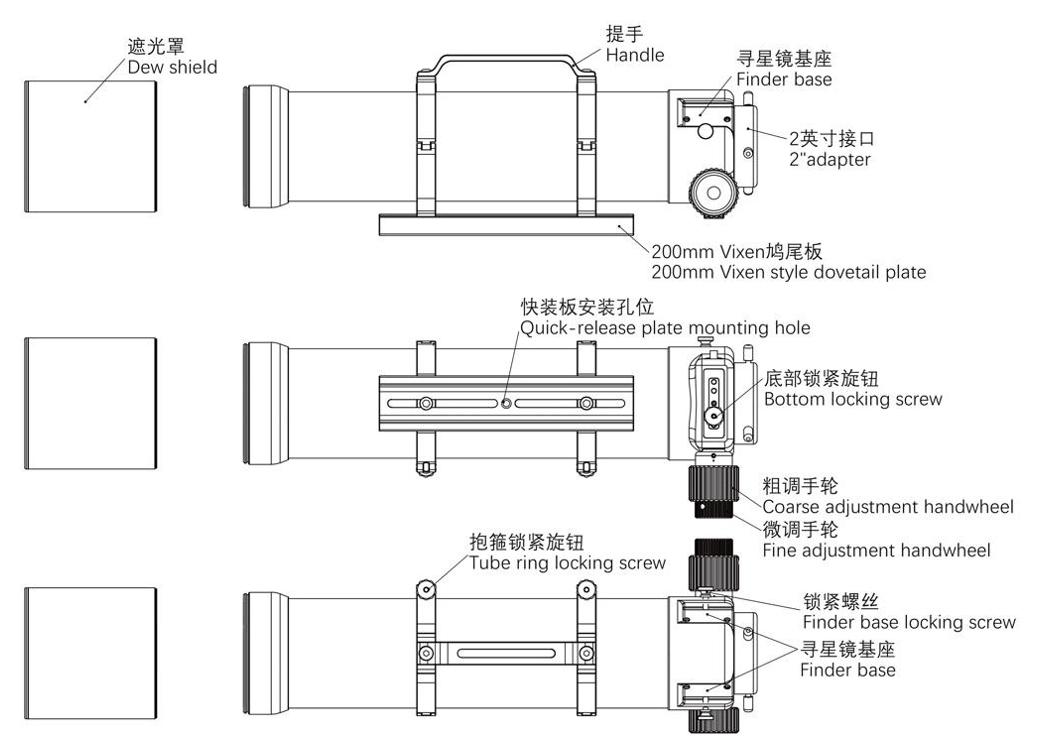 遮光罩
Dew shield

提手
Handle

寻星镜基座
Finder base

2英寸接口
2"adapter

200mm Vixen鸠尾板
200mm Vixen style dovetail plate

快装板安装孔位
Quick-release plate mounting hole

底部锁紧旋钮
Bottom locking screw

粗调手轮
Coarse adjustment handwheel

微调手轮
Fine adjustment handwheel

抱箍锁紧旋钮
Tube ring locking screw

锁紧螺丝
Finder base locking screw

寻星镜基座
Finder base