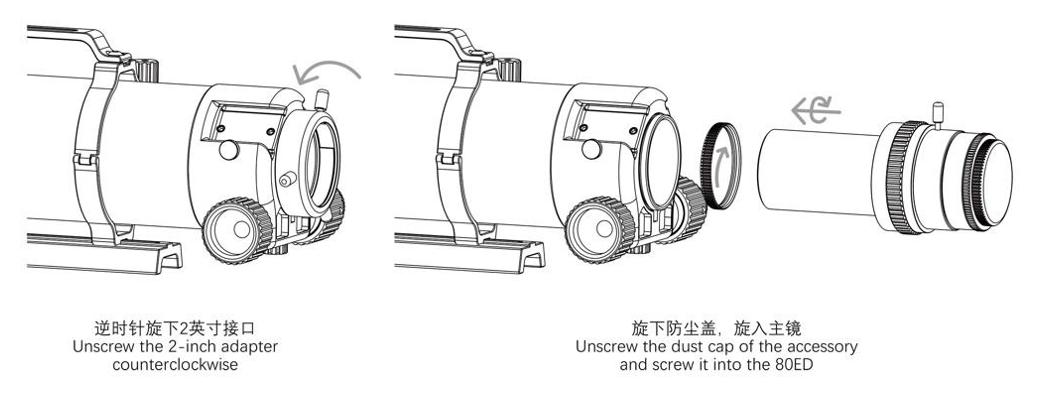 逆时针旋下2英寸接口
Unscrew the 2-inch adapter counterclockwise

旋下防尘盖，旋入主镜
Unscrew the dust cap of the accessory and screw it into the 80ED