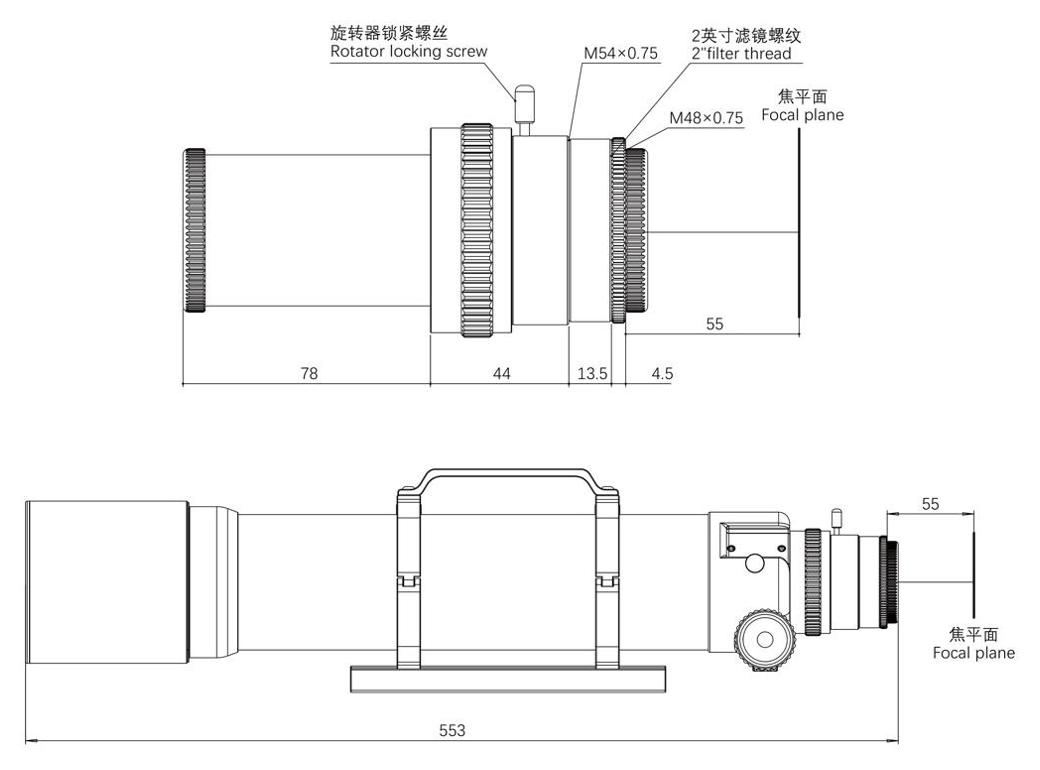 旋转器锁紧螺丝
Rotator locking screw

M54×0.75

2英寸滤镜螺纹
2"filter thread

M48×0.75

焦平面
Focal plane

55

78

44

13.5

4.5

55

焦平面
Focal plane

553