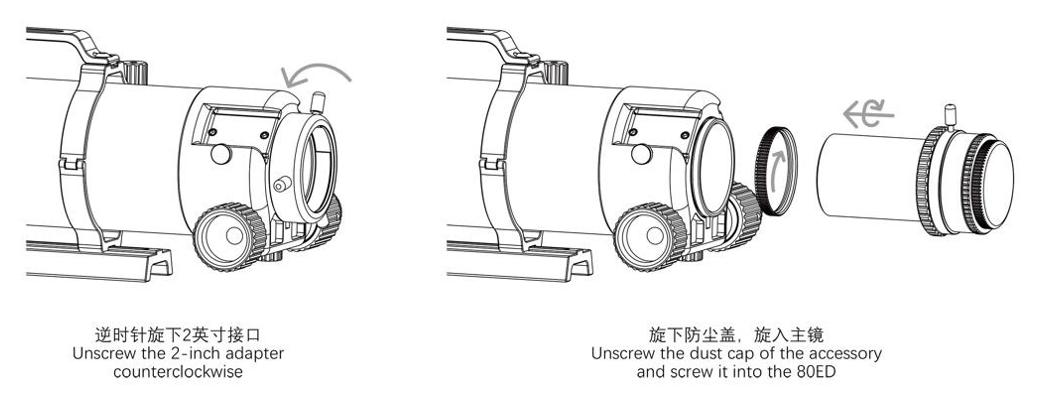 逆时针旋下2英寸接口
Unscrew the 2-inch adapter counterclockwise

旋下防尘盖，旋入主镜
Unscrew the dust cap of the accessory and screw it into the 80ED