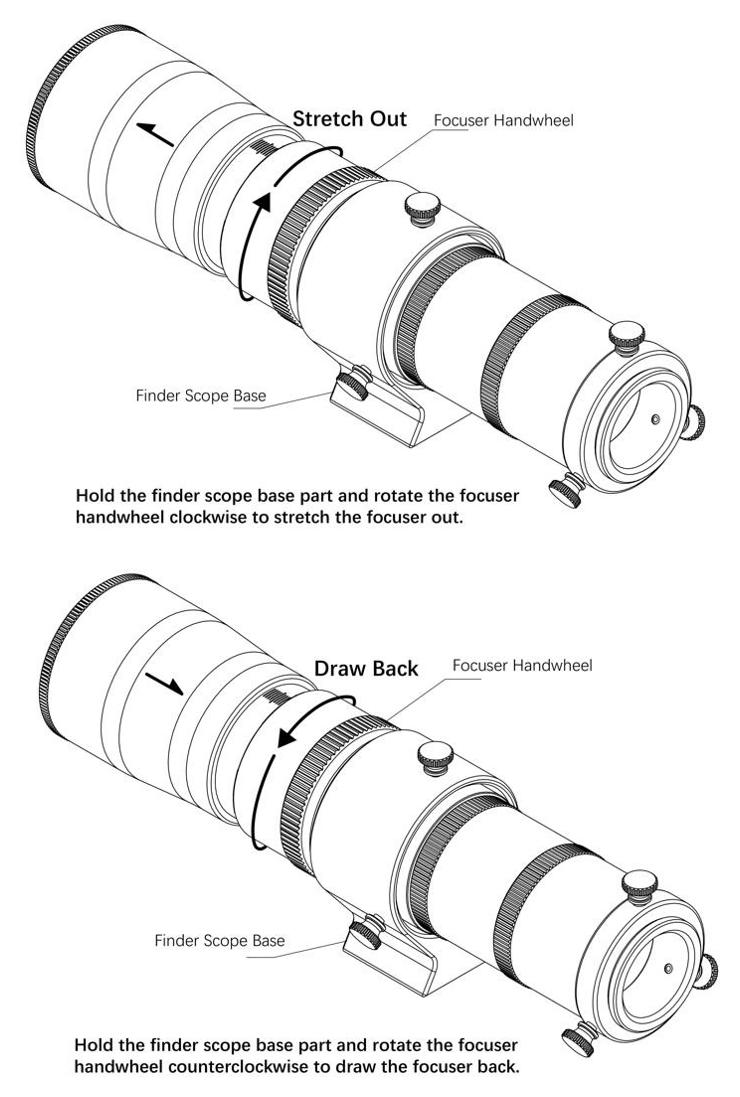 Stretch Out

Focuser Handwheel

Finder Scope Base

Hold the finder scope base part and rotate the focuser handwheel clockwise to stretch the focuser out.

Draw Back

Focuser Handwheel

Finder Scope Base

Hold the finder scope base part and rotate the focuser handwheel counterclockwise to draw the focuser back.