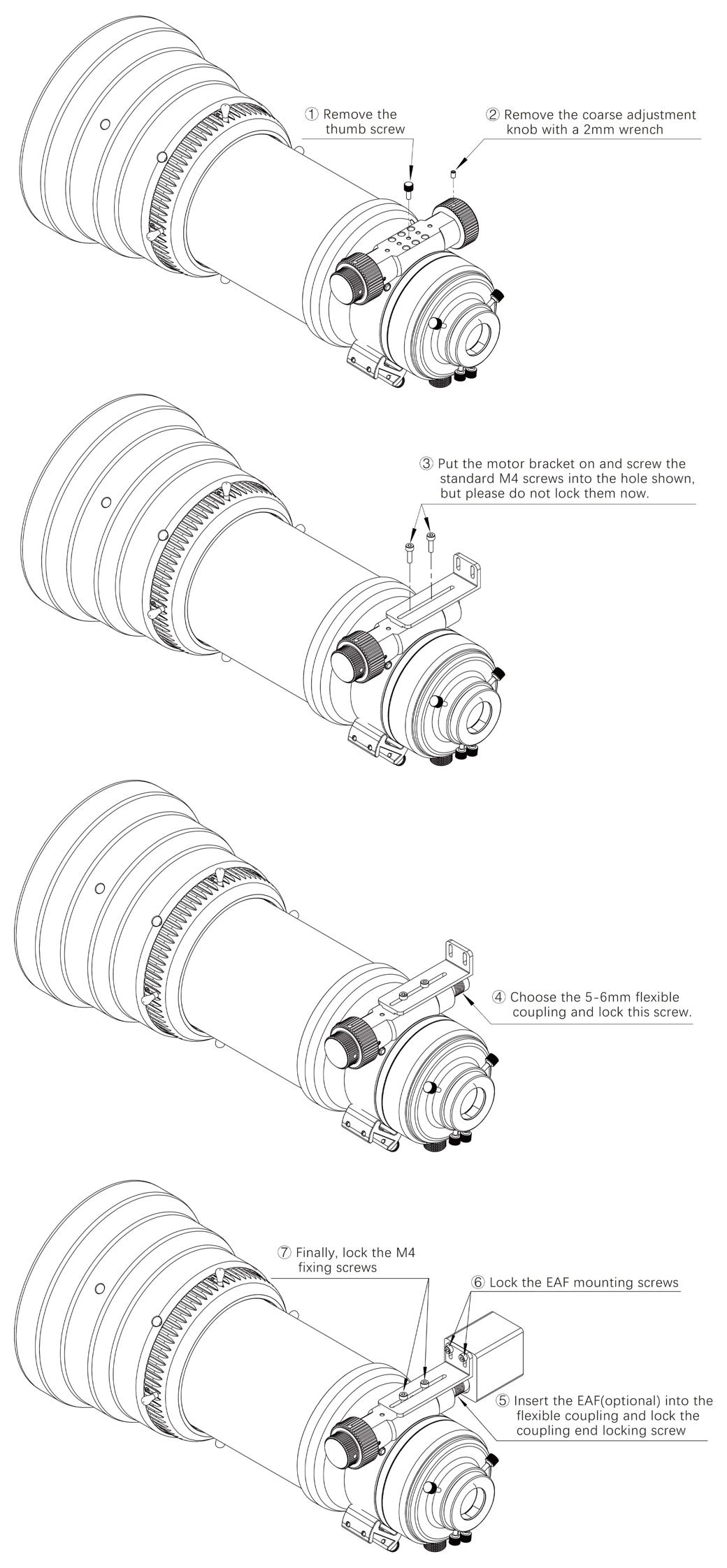 ① Remove the thumb screw

② Remove the coarse adjustment knob with a 2mm wrench

③ Put the motor bracket on and screw the standard M4 screws into the hole shown, but please do not lock them now.

④ Choose the 5-6mm flexible coupling and lock this screw.

⑦ Finally, lock the M4 fixing screws

⑥ Lock the EAF mounting screws

⑤ Insert the EAF(optional) into the flexible coupling and lock the coupling end locking screw