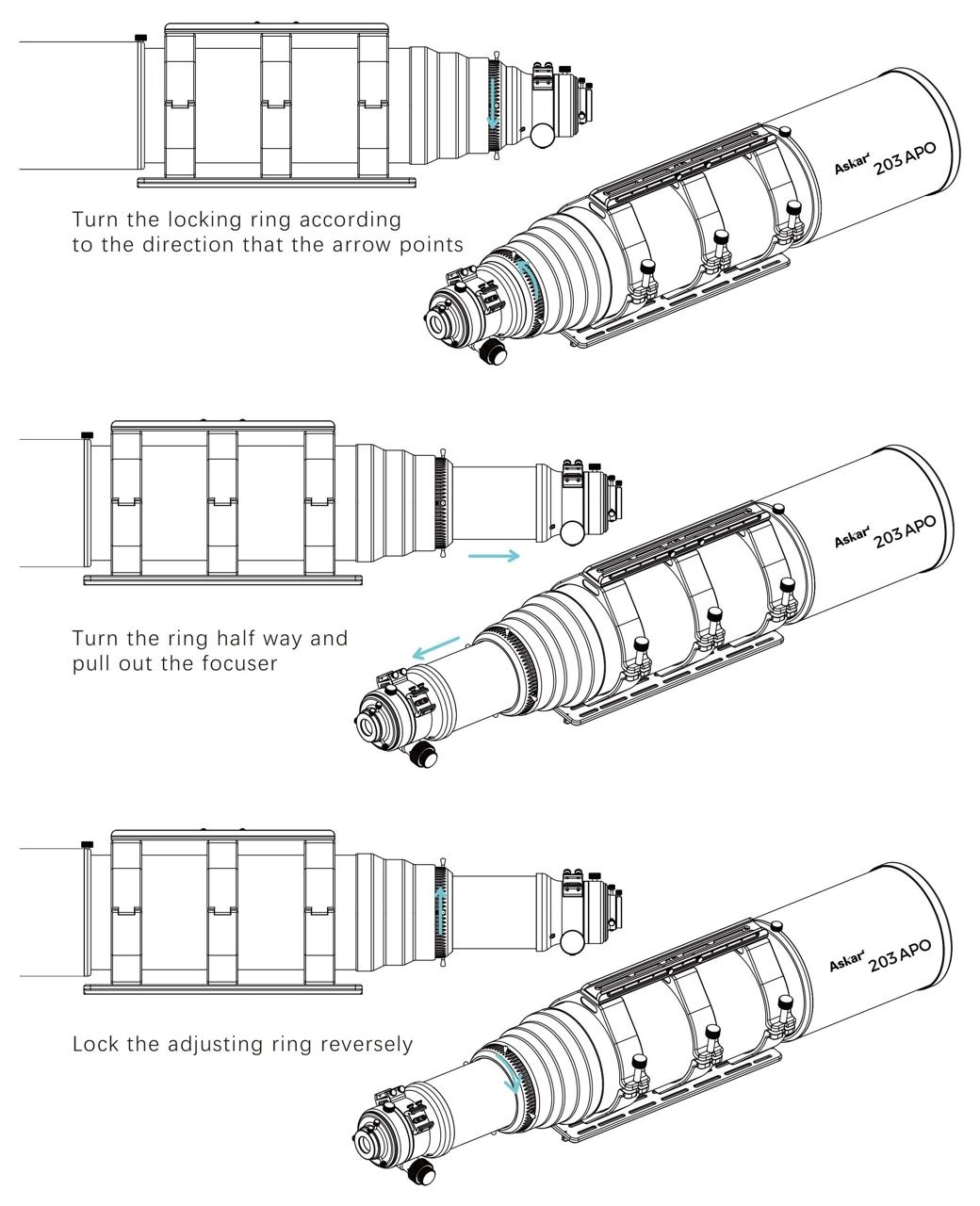 Askar 203 APO

Turn the locking ring according to the direction that the arrow points

Askar 203 APO

Turn the ring half way and pull out the focuser

Askar 203 APO

Lock the adjusting ring reversely