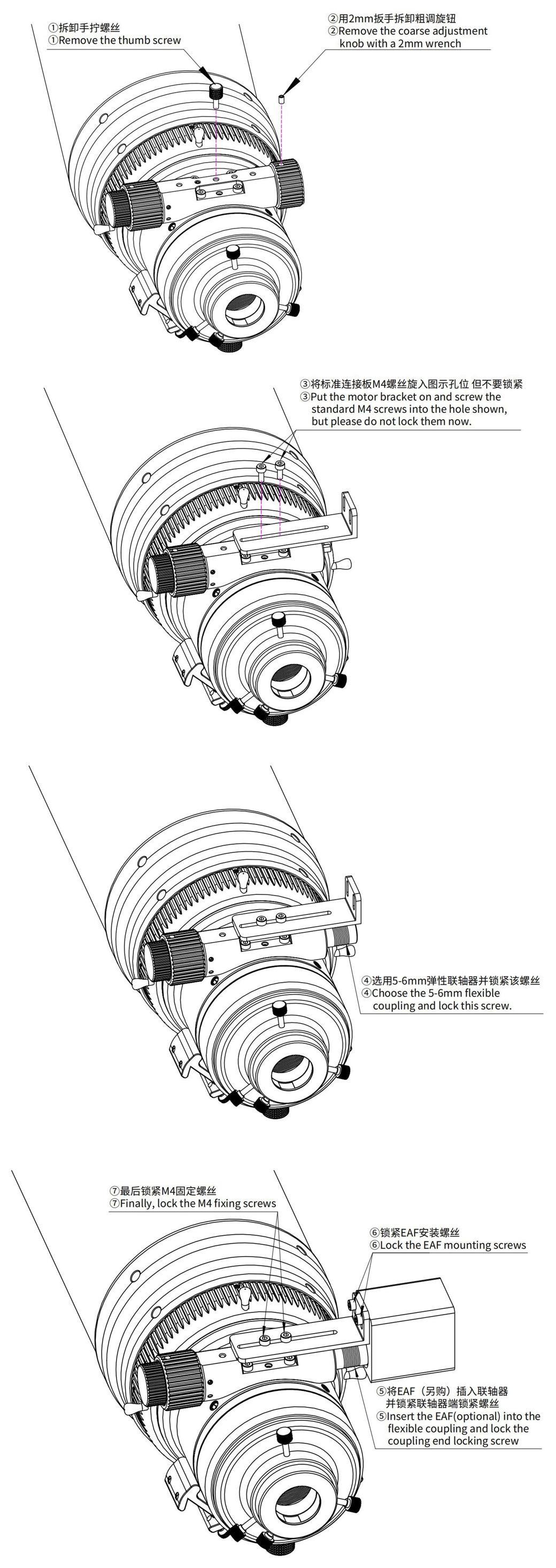 ①拆卸手拧螺丝
①Remove the thumb screw

②用2mm扳手拆卸粗调旋钮
②Remove the coarse adjustment knob with a 2mm wrench

③将标准连接板M4螺丝旋入图示孔位 但不要锁紧
③Put the motor bracket on and screw the standard M4 screws into the hole shown, but please do not lock them now.

④选用5-6mm弹性联轴器并锁紧该螺丝
④Choose the 5-6mm flexible coupling and lock this screw.

⑦最后锁紧M4固定螺丝
⑦Finally, lock the M4 fixing screws

⑥锁紧EAF安装螺丝
⑥Lock the EAF mounting screws

⑤将EAF（另购）插入联轴器并锁紧联轴器端锁紧螺丝
⑤Insert the EAF(optional) into the flexible coupling and lock the coupling end locking screw