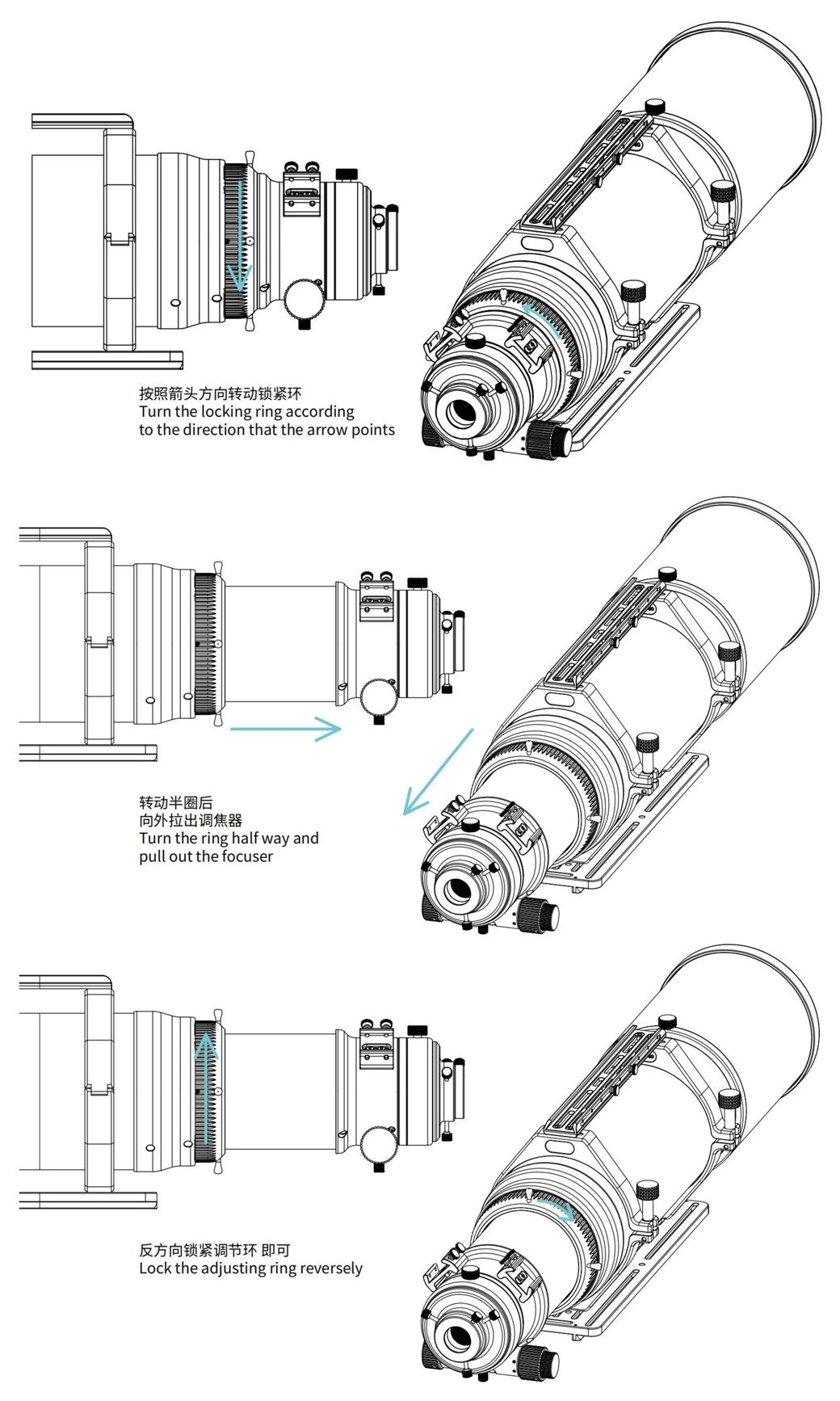 按照箭头方向转动锁紧环
Turn the locking ring according to the direction that the arrow points

转动半圈后
向外拉出调焦器
Turn the ring half way and pull out the focuser

反方向锁紧调节环 即可
Lock the adjusting ring reversely