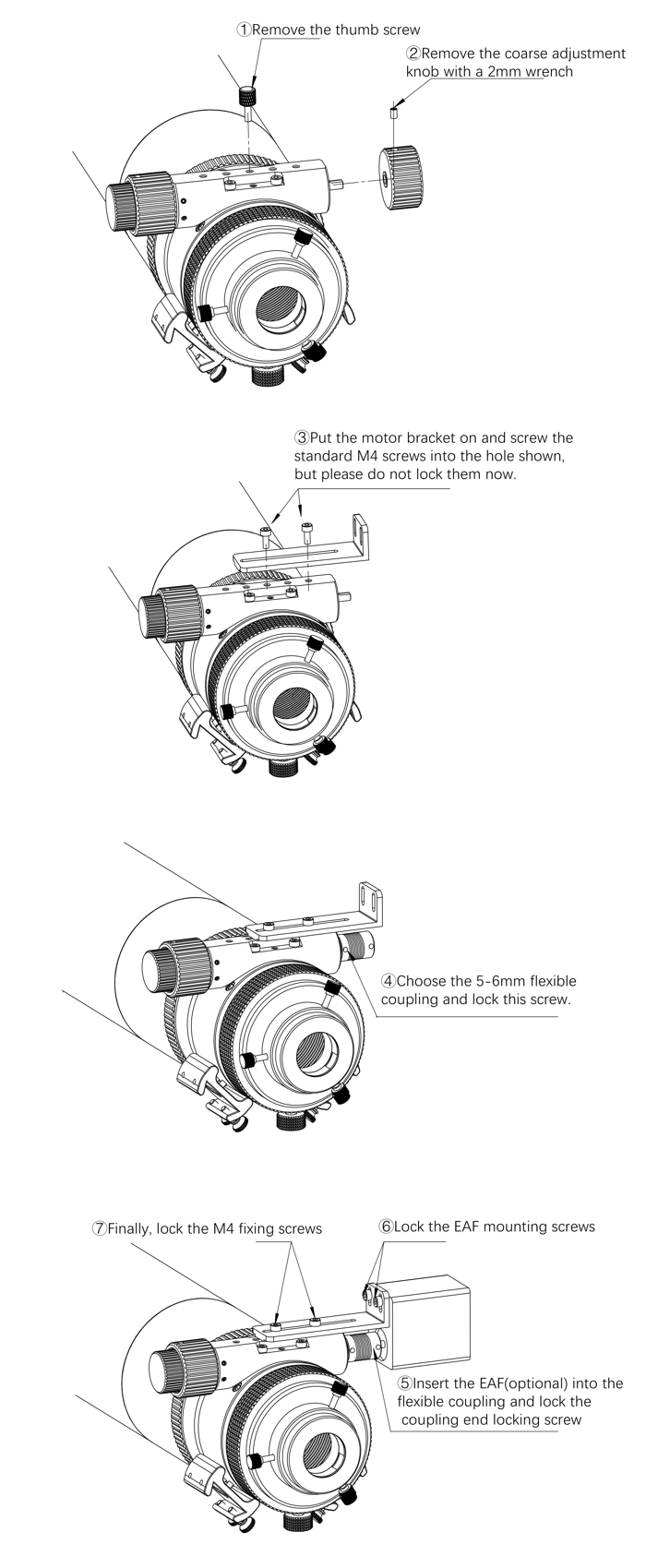 ①Remove the thumb screw

②Remove the coarse adjustment knob with a 2mm wrench

③Put the motor bracket on and screw the standard M4 screws into the hole shown, but please do not lock them now.

④Choose the 5-6mm flexible coupling and lock this screw.

⑦Finally, lock the M4 fixing screws

⑥Lock the EAF mounting screws

⑤Insert the EAF(optional) into the flexible coupling and lock the coupling end locking screw