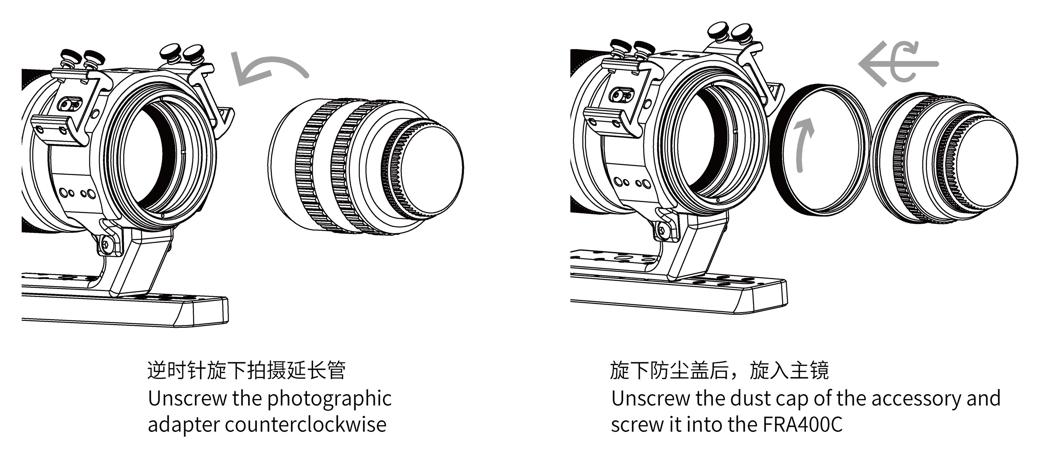 逆时针旋下拍摄延长管
Unscrew the photographic adapter counterclockwise

旋下防尘盖后，旋入主镜
Unscrew the dust cap of the accessory and screw it into the FRA400C