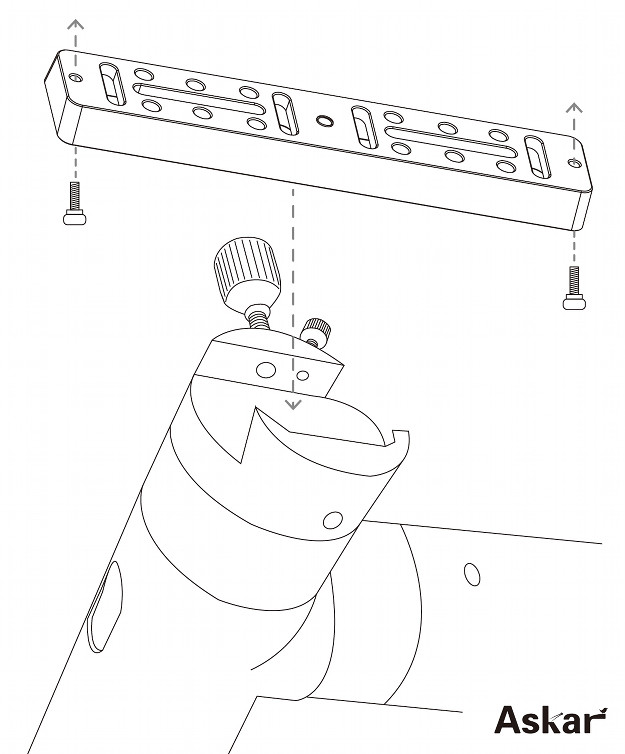 Askar